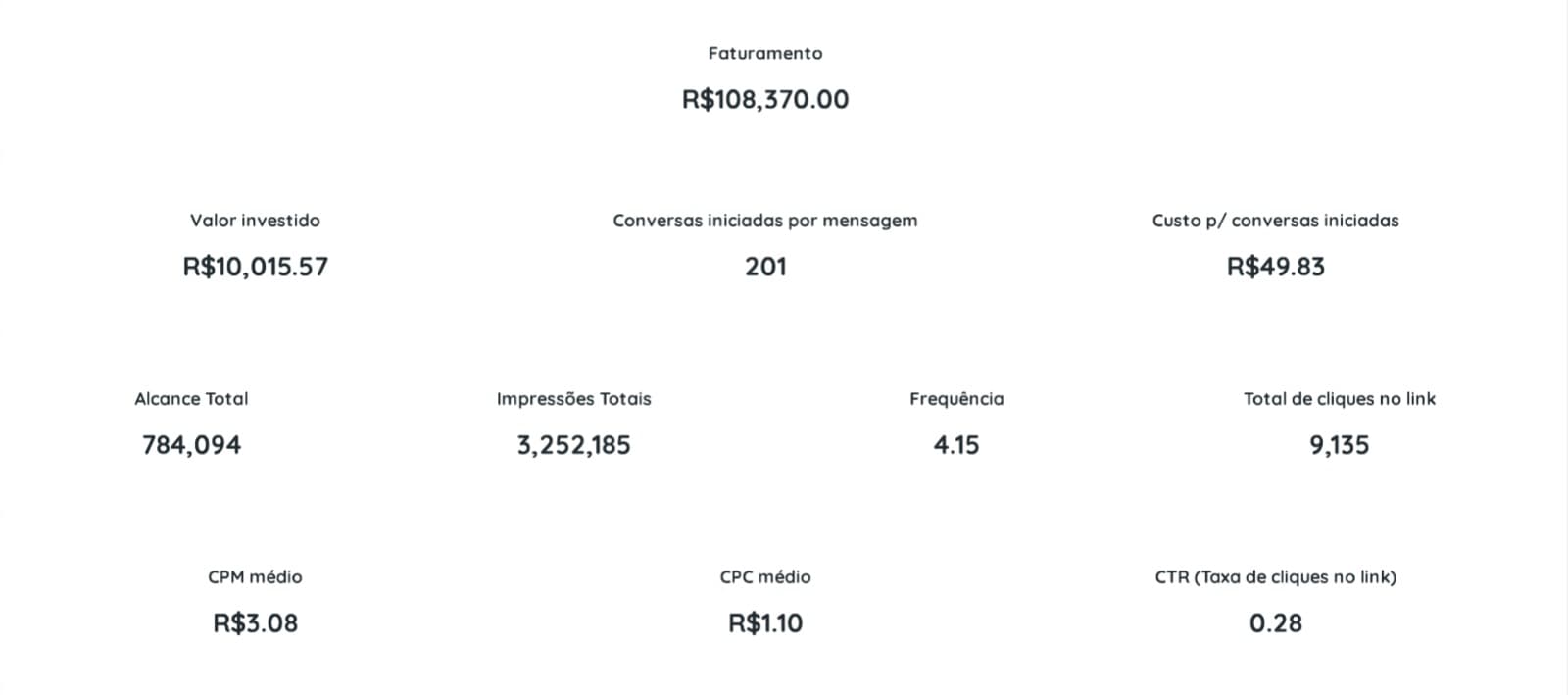 Faturamento

R$108,370.00

Valor investido

R$10,015.57

Conversas iniciadas por mensagem

201

Custo p/ conversas iniciadas

R$49.83

Alcance Total

784,094

Impressões Totais

3,252,185

Frequência

4.15

Total de cliques no link

9,135

CPM médio

R$3.08

CPC médio

R$1.10

CTR (Taxa de cliques no link)

0.28